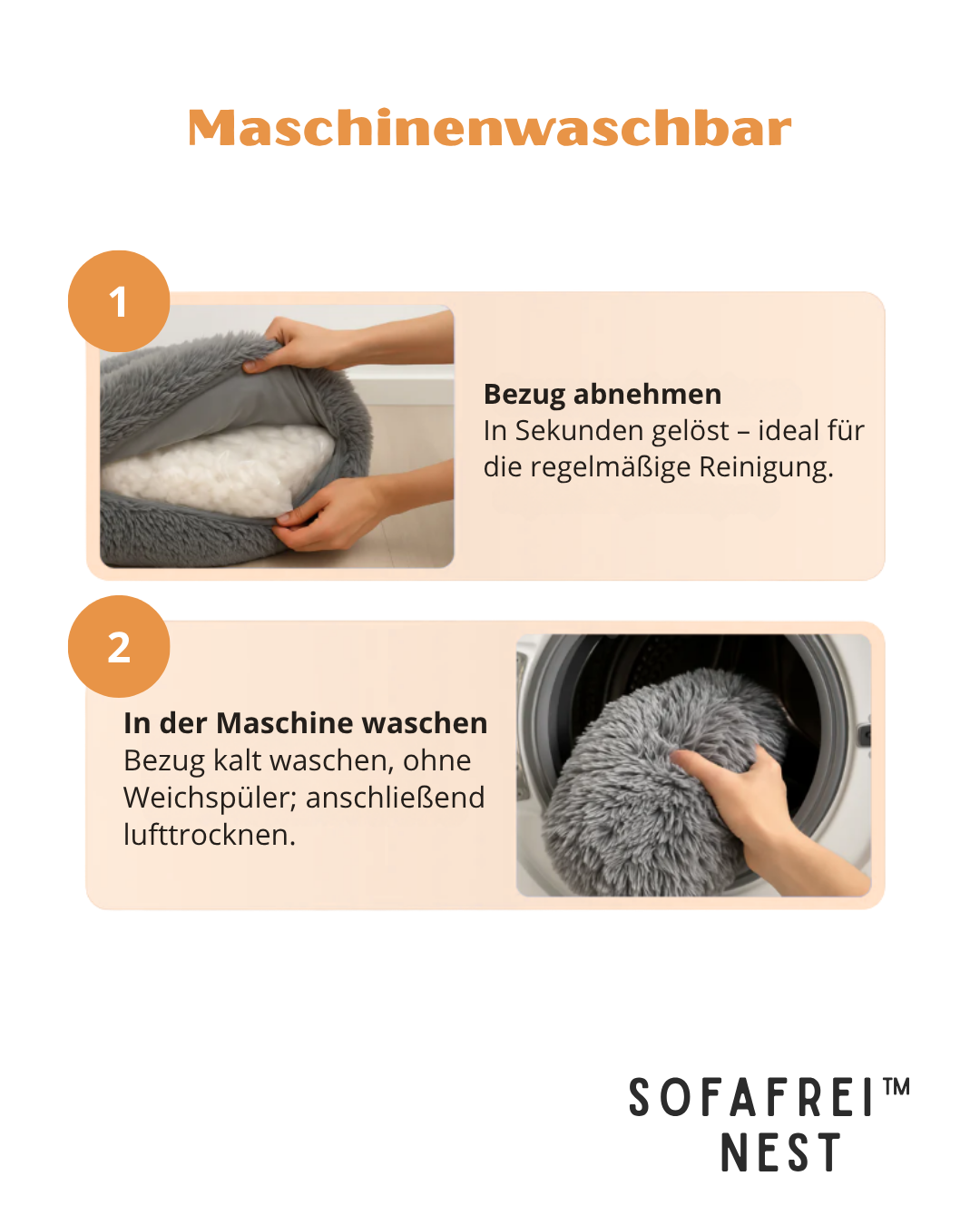 Maschinenwaschbar

1

Bezug abnehmen
In Sekunden gelöst – ideal für die regelmäßige Reinigung.

2

In der Maschine waschen
Bezug kalt waschen, ohne Weichspüler; anschließend lufttrocknen.

SOFAFREI™
NEST