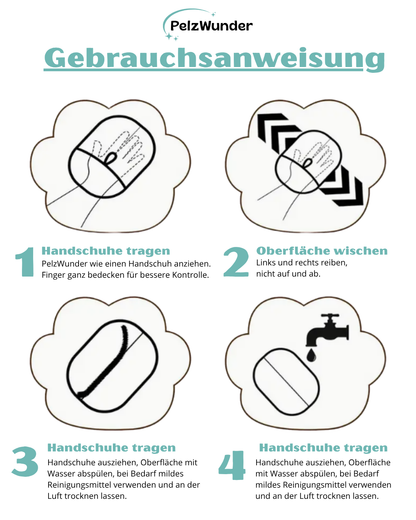 PelzWunder

Gebrauchsanweisung

1 Handschuhe tragen
PelzWunder wie einen Handschuh anziehen. Finger ganz bedecken für bessere Kontrolle.

2 Oberfläche wischen
Links und rechts reiben, nicht auf und ab.

3 Handschuhe tragen
Handschuhe ausziehen, Oberfläche mit Wasser abspülen, bei Bedarf mildes Reinigungsmittel verwenden und an der Luft trocknen lassen.

4 Handschuhe tragen
Handschuhe ausziehen, Oberfläche mit Wasser abspülen, bei Bedarf mildes Reinigungsmittel verwenden und an der Luft trocknen lassen.