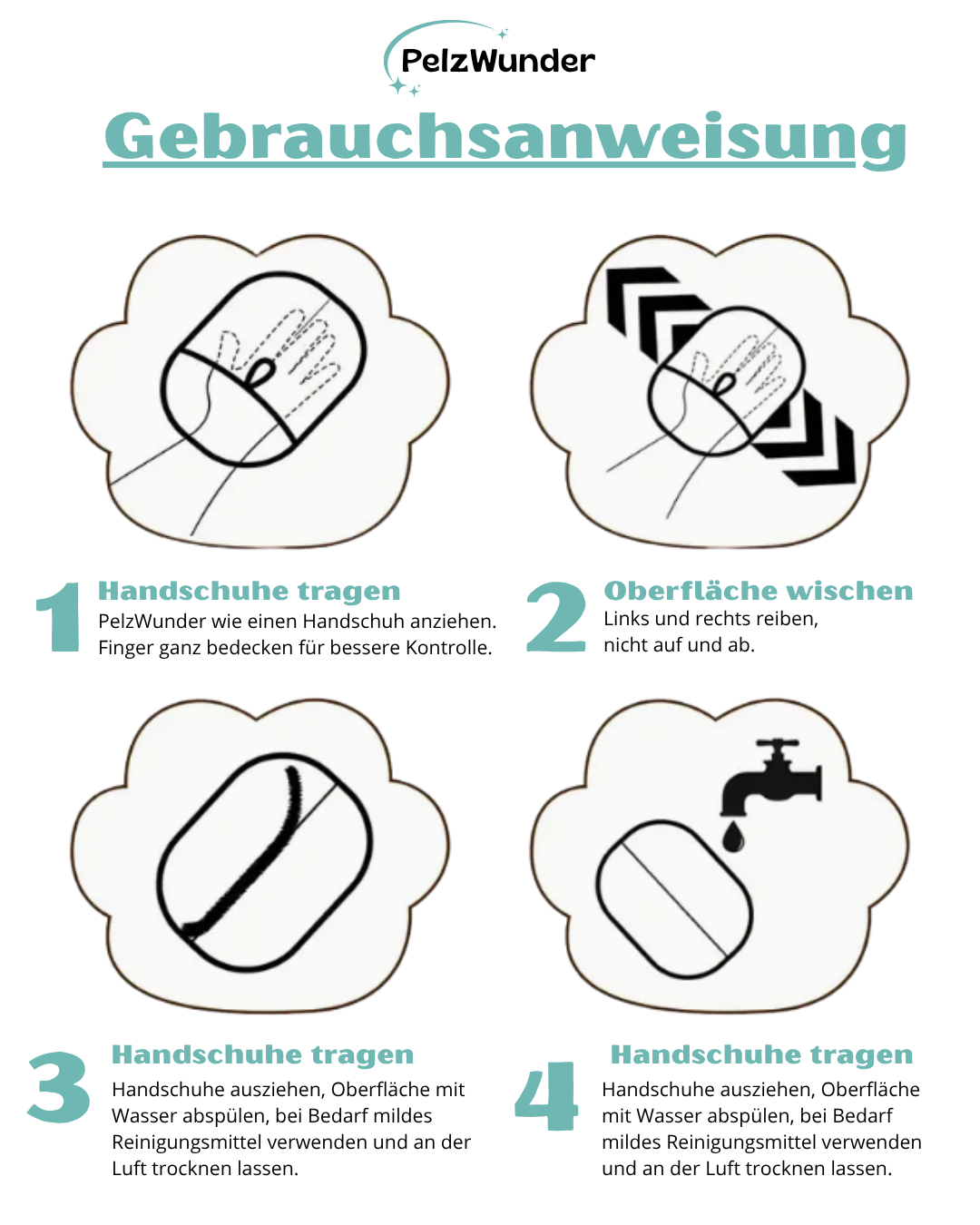 PelzWunder

Gebrauchsanweisung

1 Handschuhe tragen
PelzWunder wie einen Handschuh anziehen. Finger ganz bedecken für bessere Kontrolle.

2 Oberfläche wischen
Links und rechts reiben, nicht auf und ab.

3 Handschuhe tragen
Handschuhe ausziehen, Oberfläche mit Wasser abspülen, bei Bedarf mildes Reinigungsmittel verwenden und an der Luft trocknen lassen.

4 Handschuhe tragen
Handschuhe ausziehen, Oberfläche mit Wasser abspülen, bei Bedarf mildes Reinigungsmittel verwenden und an der Luft trocknen lassen.